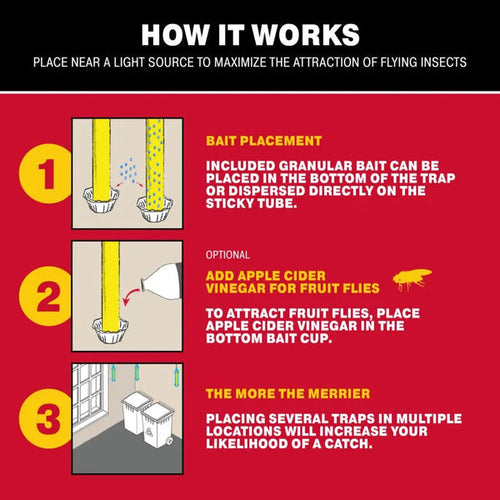 HOW IT WORKS

PLACE NEAR A LIGHT SOURCE TO MAXIMIZE THE ATTRACTION OF FLYING INSECTS

1

BAIT PLACEMENT

INCLUDED GRANULAR BAIT CAN BE PLACED IN THE BOTTOM OF THE TRAP OR DISPERSED DIRECTLY ON THE STICKY TUBE.

2

OPTIONAL

ADD APPLE CIDER VINEGAR FOR FRUIT FLIES

TO ATTRACT FRUIT FLIES, PLACE APPLE CIDER VINEGAR IN THE BOTTOM BAIT CUP.

3

THE MORE THE MERRIER

PLACING SEVERAL TRAPS IN MULTIPLE LOCATIONS WILL INCREASE YOUR LIKELIHOOD OF A CATCH.